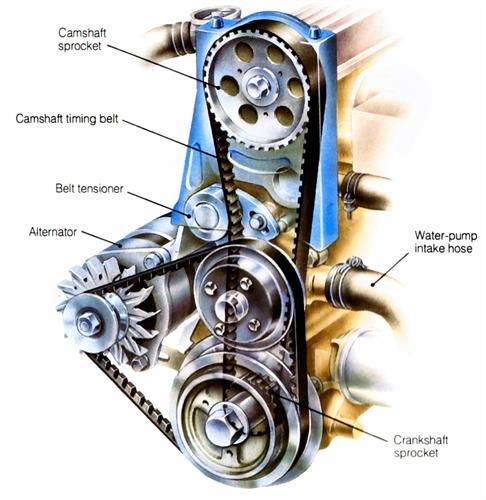 Camshaft sprocket

Camshaft timing belt

Belt tensioner

Alternator

Water-pump intake hose

Crankshaft sprocket