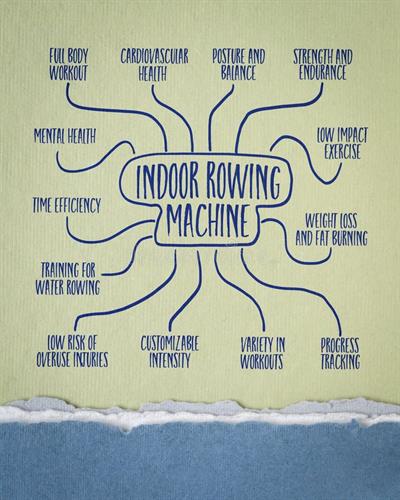 FULL BODY WORKOUT

CARDIOVASCULAR HEALTH

POSTURE AND BALANCE

STRENGTH AND ENDURANCE

MENTAL HEALTH

LOW IMPACT EXERCISE

INDOOR ROWING MACHINE

TIME EFFICIENCY

WEIGHT LOSS AND FAT BURNING

TRAINING FOR WATER ROWING

LOW RISK OF OVERUSE INJURIES

CUSTOMIZABLE INTENSITY

VARIETY IN WORKOUTS

PROGRESS TRACKING