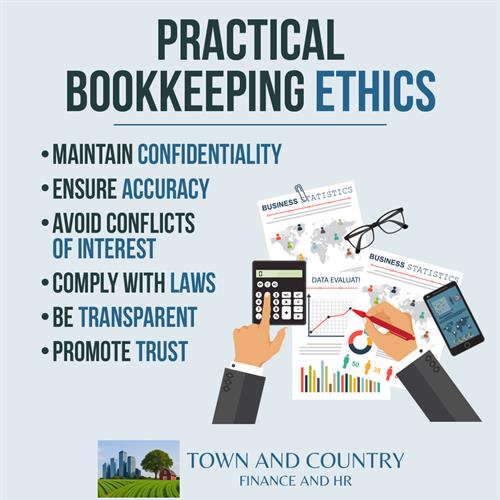 PRACTICAL BOOKKEEPING ETHICS

• MAINTAIN CONFIDENTIALITY
• ENSURE ACCURACY
• AVOID CONFLICTS OF INTEREST
• COMPLY WITH LAWS
• BE TRANSPARENT
• PROMOTE TRUST

BUSINESS STATISTICS

BUSINESS STATISTICS

DATA EVALUATI

50

38

TOWN AND COUNTRY
FINANCE AND HR