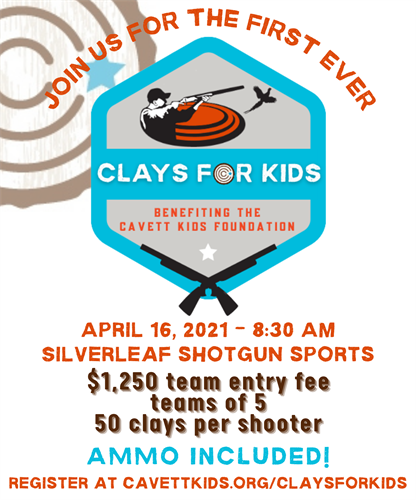 JOIN US FOR THE FIRST EVER

CLAYS FOR KIDS

BENEFITING THE CAVETT KIDS FOUNDATION

APRIL 16, 2021 - 8:30 AM
SILVERLEAF SHOTGUN SPORTS
$1,250 team entry fee
teams of 5
50 clays per shooter

AMMO INCLUDED!

REGISTER AT CAVETTKIDS.ORG/CLAYSFORKIDS