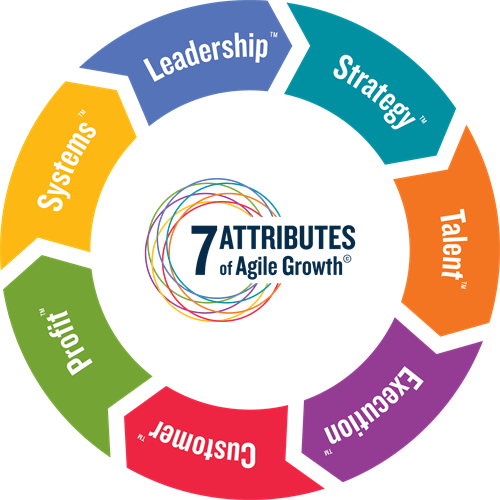 Leadership™
Strategy™
Talent™
Execution™
Customer™
Profit™
Systems™

7 ATTRIBUTES of Agile Growth©