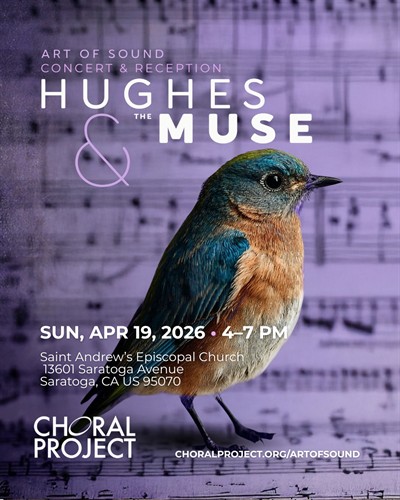 ART OF SOUND
CONCERT & RECEPTION

HUGHES
& THE MUSE

SUN, APR 19, 2026 • 4–7 PM

Saint Andrew's Episcopal Church
13601 Saratoga Avenue
Saratoga, CA US 95070

CHORAL PROJECT

CHORALPROJECT.ORG/ARTOFSOUND