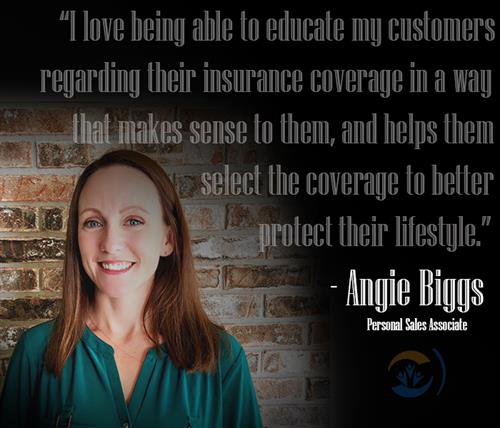 "I love being able to educate my customers regarding their insurance coverage in a way that makes sense to them, and helps them select the coverage to better protect their lifestyle."

- Angie Biggs
Personal Sales Associate