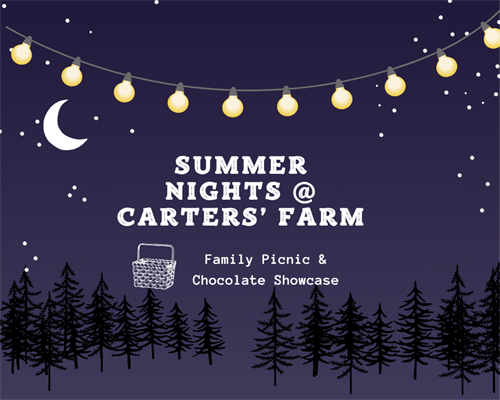 SUMMER NIGHTS @ CARTERS' FARM

Family Picnic & Chocolate Showcase