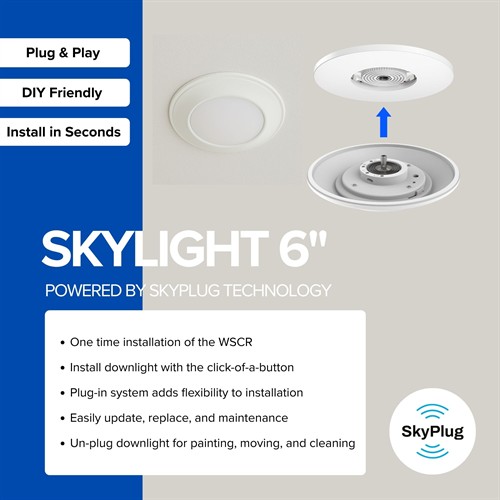 Plug & Play

DIY Friendly

Install in Seconds

SKYLIGHT 6"

POWERED BY SKYPLUG TECHNOLOGY

• One time installation of the WSCR
• Install downlight with the click-of-a-button
• Plug-in system adds flexibility to installation
• Easily update, replace, and maintenance
• Un-plug downlight for painting, moving, and cleaning

SkyPlug