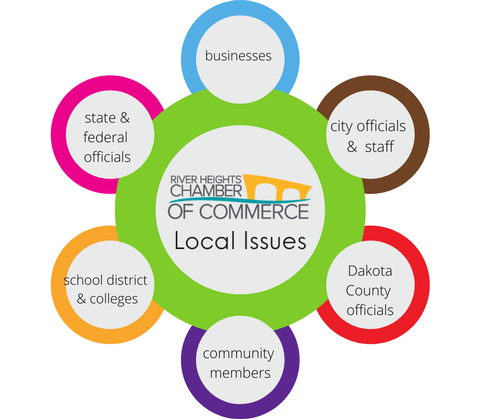 businesses

state & federal officials

city officials & staff

RIVER HEIGHTS CHAMBER OF COMMERCE

Local Issues

school district & colleges

Dakota County officials

community members