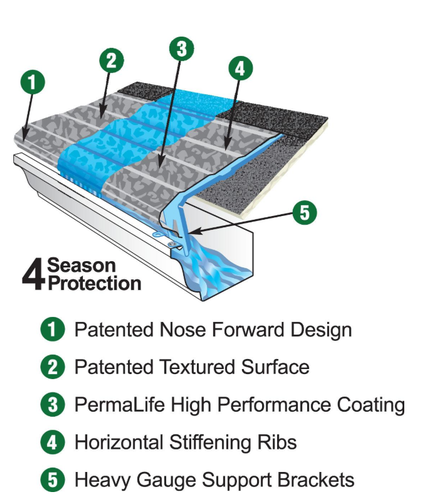 1
2
3
4
5

4 Season Protection

1 Patented Nose Forward Design

2 Patented Textured Surface

3 PermaLife High Performance Coating

4 Horizontal Stiffening Ribs

5 Heavy Gauge Support Brackets